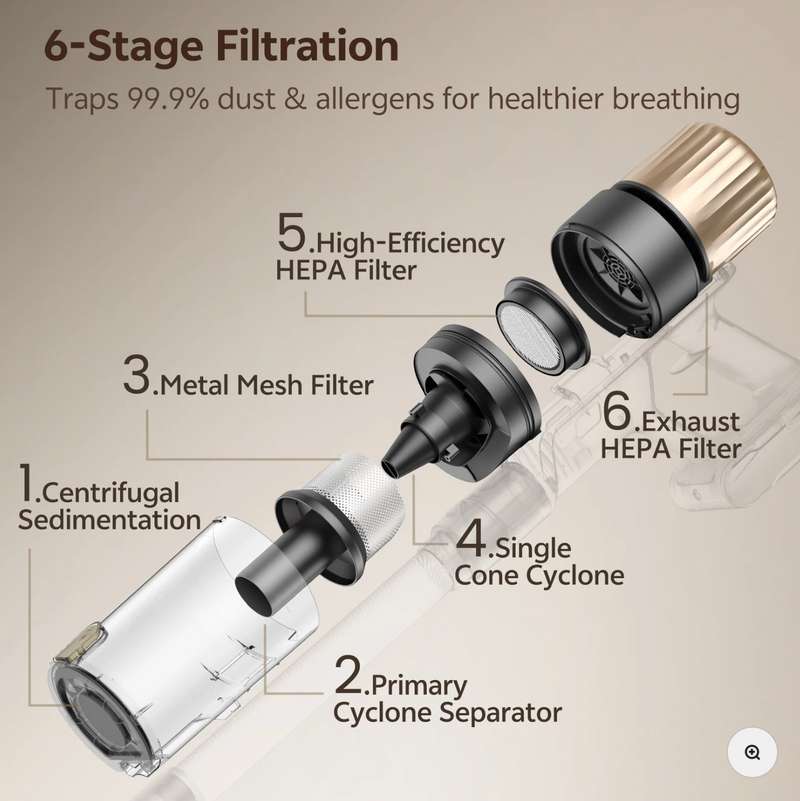 6-Stage Filtration

Traps 99.9% dust & allergens for healthier breathing

5.High-Efficiency HEPA Filter

3.Metal Mesh Filter

6.Exhaust HEPA Filter

1.Centrifugal Sedimentation

4.Single Cone Cyclone

2.Primary Cyclone Separator